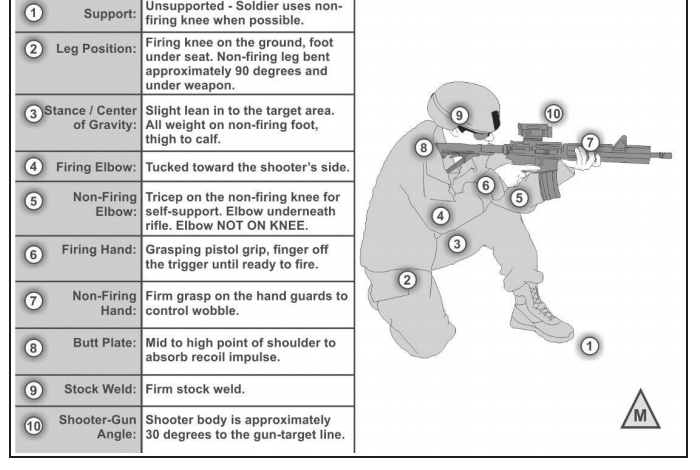 | | | |
|---|---|---|
| 1 | Support: | Unsupported - Soldier uses non-firing knee when possible. |
| 2 | Leg Position: | Firing knee on the ground, foot under seat. Non-firing leg bent approximately 90 degrees and under weapon. |
| 3 | Stance / Center of Gravity: | Slight lean in to the target area. All weight on non-firing foot, thigh to calf. |
| 4 | Firing Elbow: | Tucked toward the shooter's side. |
| 5 | Non-Firing Elbow: | Tricep on the non-firing knee for self-support. Elbow underneath rifle. Elbow NOT ON KNEE. |
| 6 | Firing Hand: | Grasping pistol grip, finger off the trigger until ready to fire. |
| 7 | Non-Firing Hand: | Firm grasp on the hand guards to control wobble. |
| 8 | Butt Plate: | Mid to high point of shoulder to absorb recoil impulse. |
| 9 | Stock Weld: | Firm stock weld. |
| 10 | Shooter-Gun Angle: | Shooter body is approximately 30 degrees to the gun-target line. |

9 10 8 7 6 5 4 3 2 1

M